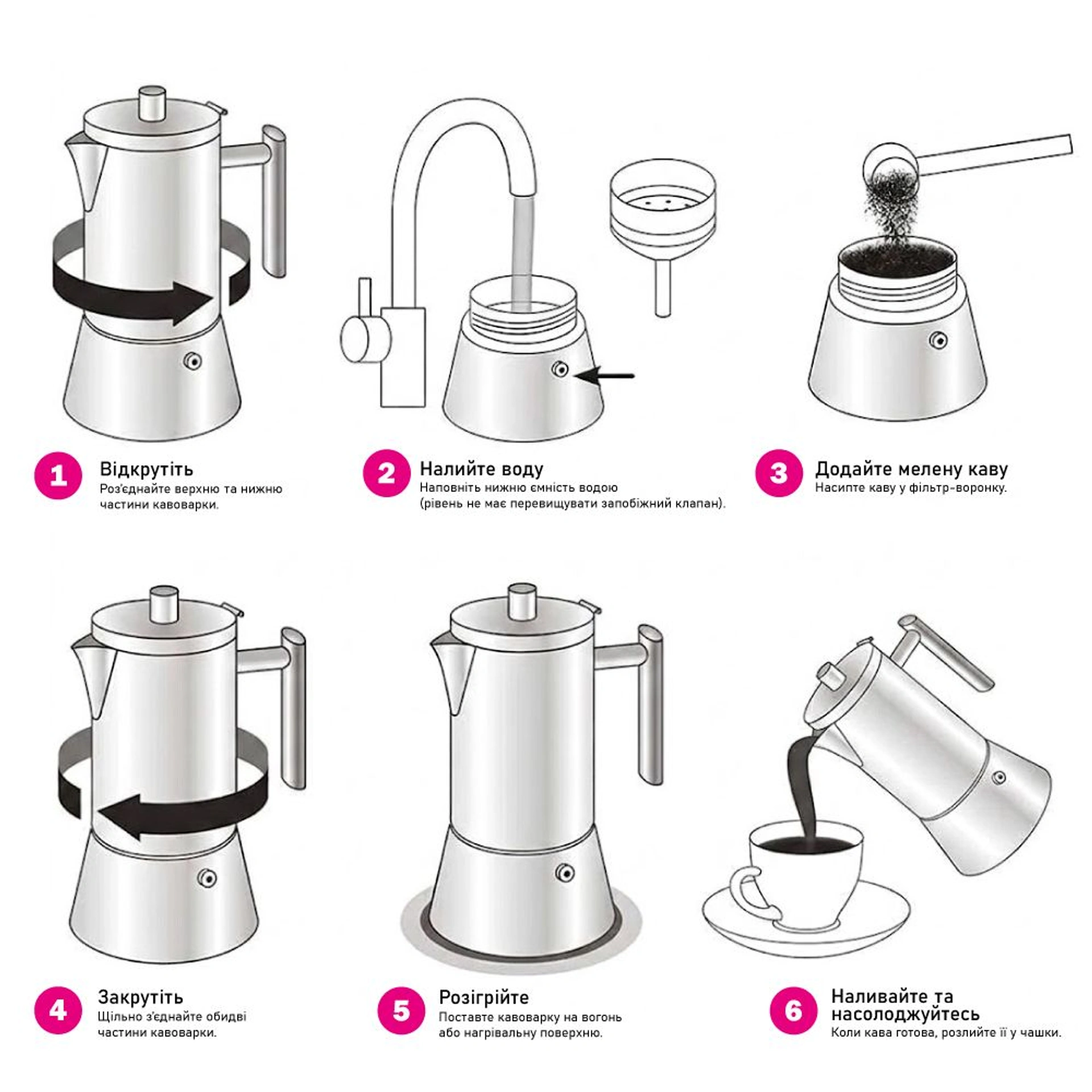 1 Відкрутіть
Роз'єднайте верхню та нижню частини кавоварки.

2 Налийте воду
Наповніть нижню ємність водою (рівень не має перевищувати запобіжний клапан).

3 Додайте мелену каву
Насипте каву у фільтр-воронку.

4 Закрутіть
Щільно з'єднайте обидві частини кавоварки.

5 Розігрійте
Поставте кавоварку на вогонь або нагрівальну поверхню.

6 Наливайте та насолоджуйтесь
Коли кава готова, розлийте її у чашки.